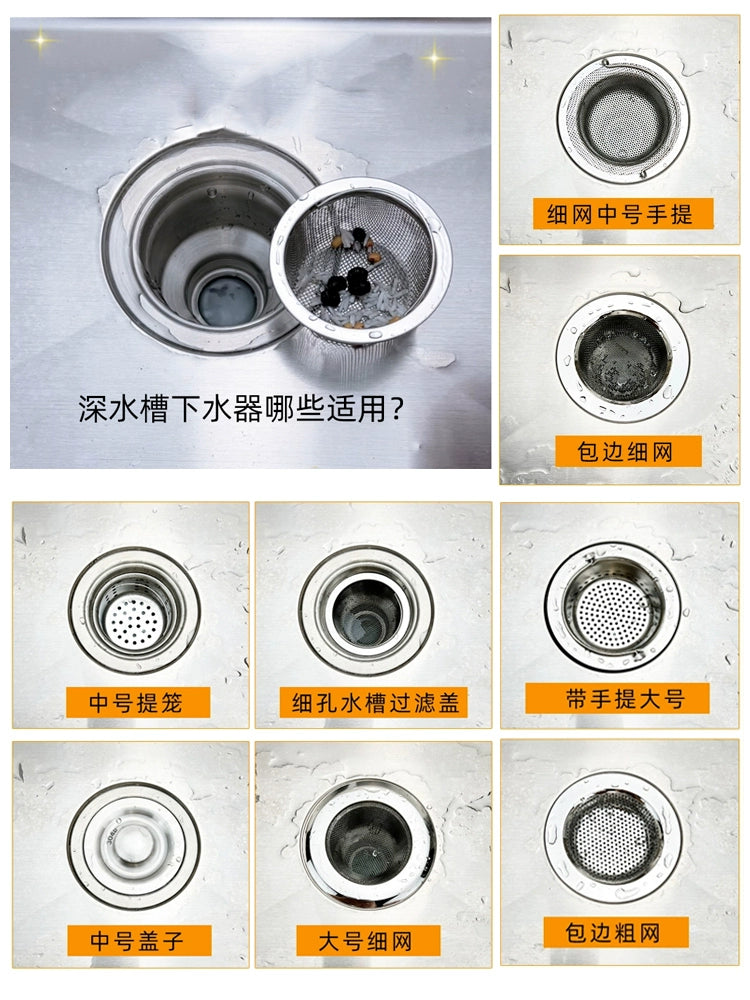 深水槽下水器哪些适用？

细网中号手提

包边细网

中号提笼

细孔水槽过滤盖

带手提大号

中号盖子

大号细网

包边粗网