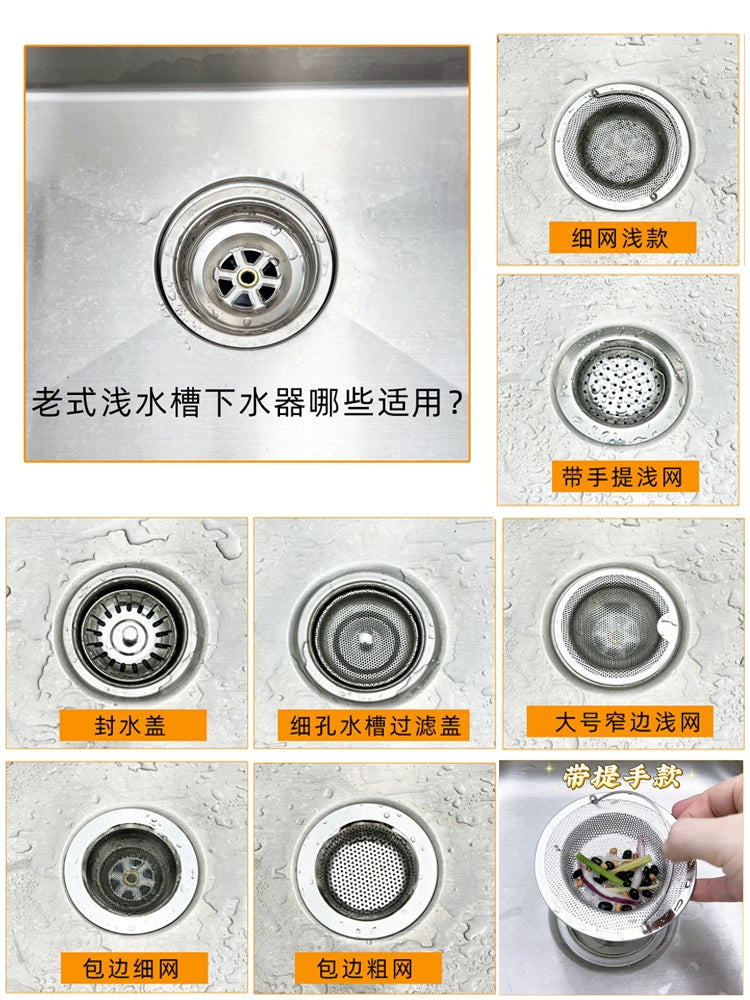 老式浅水槽下水器哪些适用？

细网浅款

带手提浅网

封水盖

细孔水槽过滤盖

大号窄边浅网

包边细网

包边粗网

带提手款