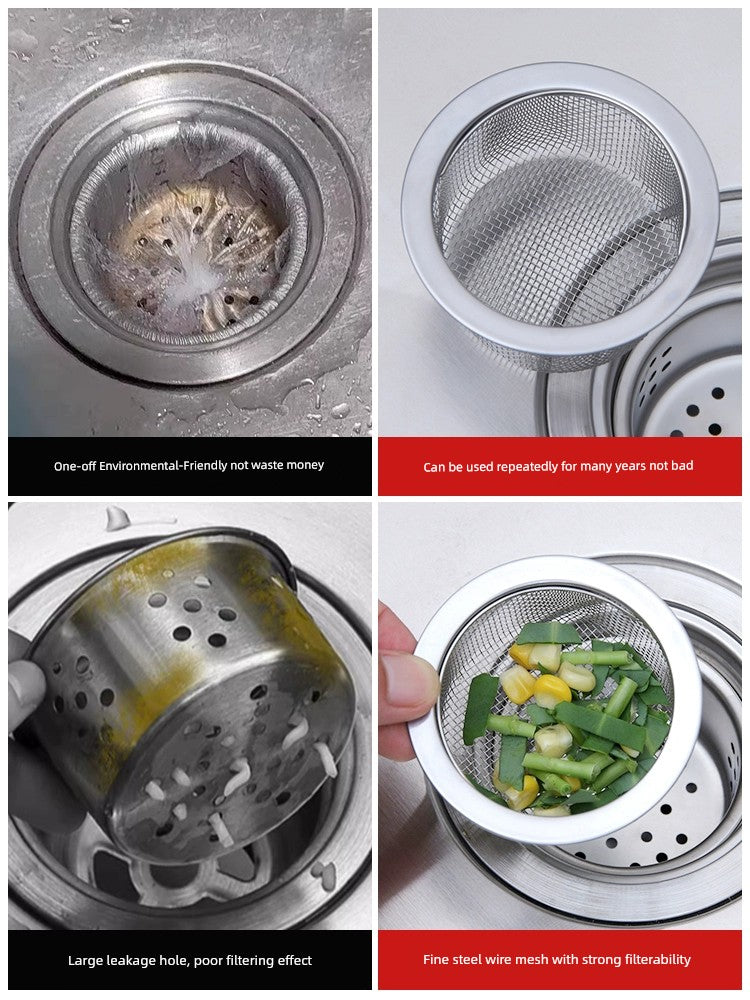 One-off Environmental-Friendly not waste money

Can be used repeatedly for many years not bad

Large leakage hole, poor filtering effect

Fine steel wire mesh with strong filterability