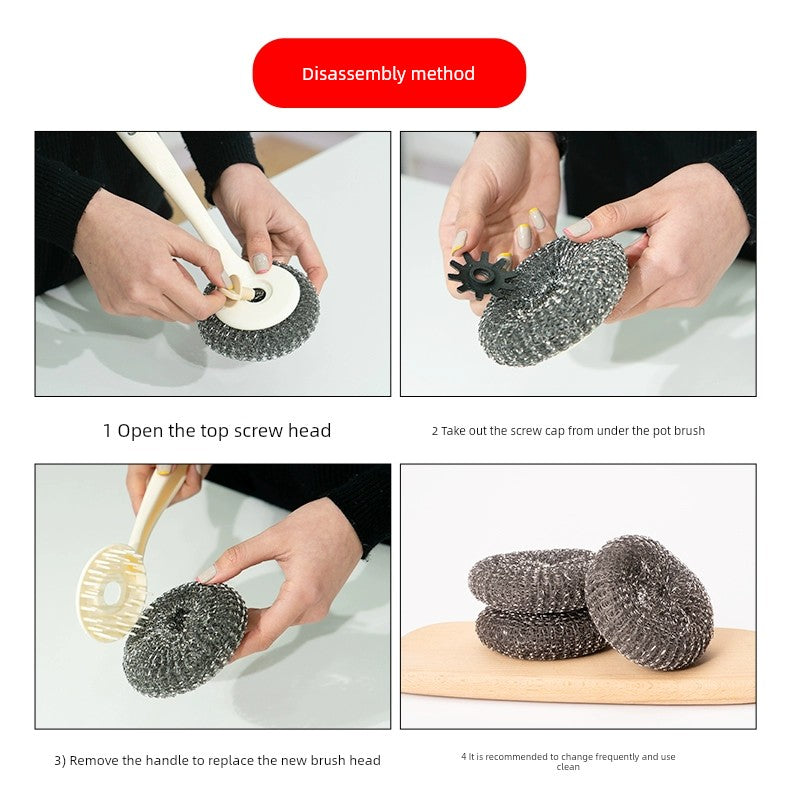 Disassembly method

1 Open the top screw head

2 Take out the screw cap from under the pot brush

3) Remove the handle to replace the new brush head

4 It is recommended to change frequently and use clean