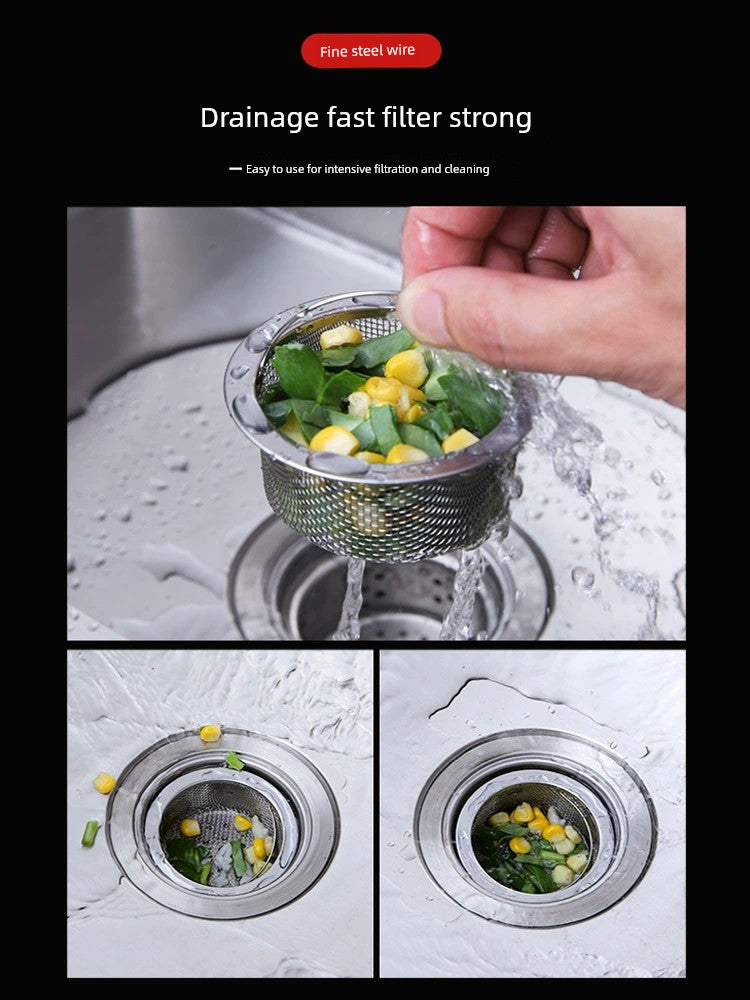 Fine steel wire

Drainage fast filter strong

— Easy to use for intensive filtration and cleaning